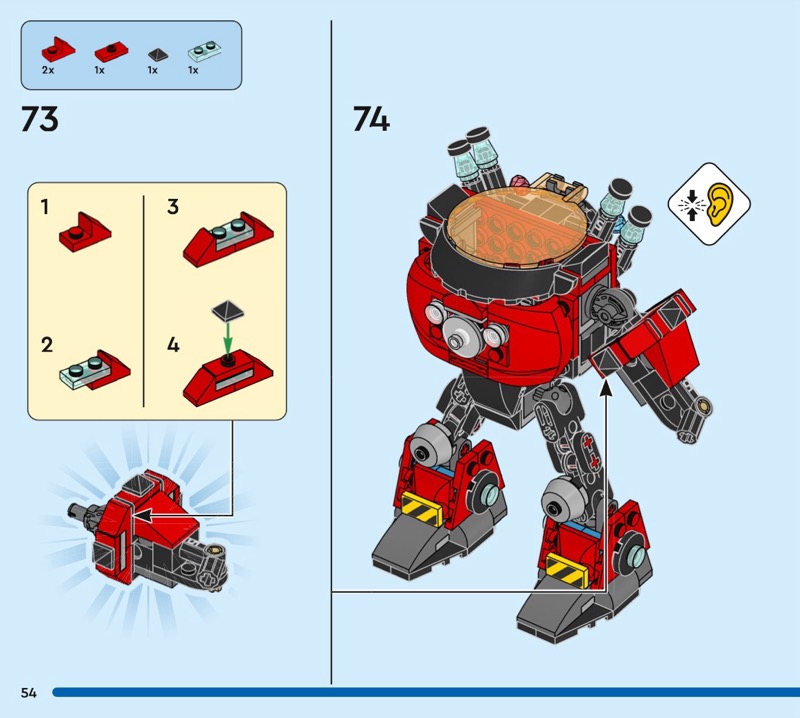 2x 1x 1x 1x

73

1

2

3

4

74

54