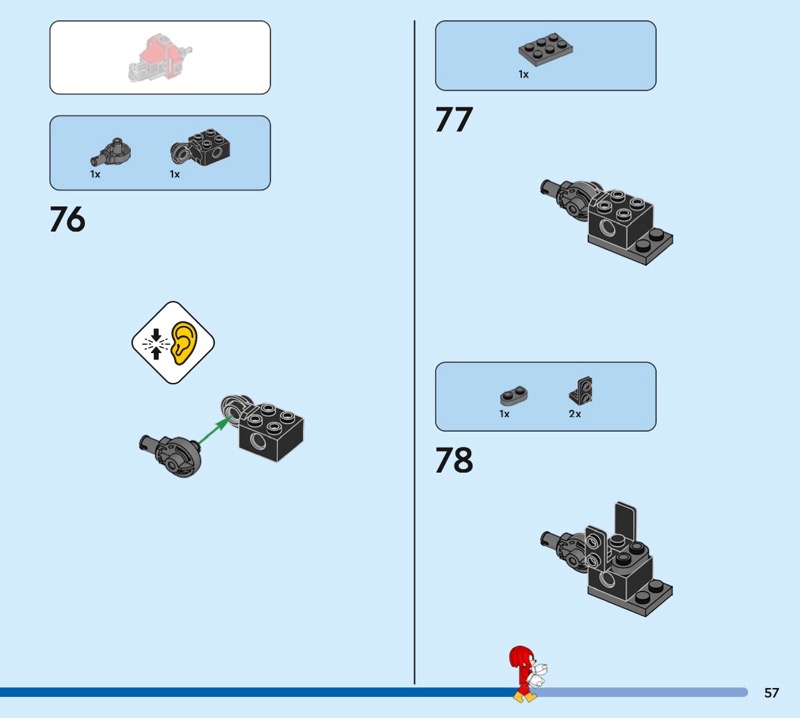 1x 1x

76

1x

77

1x 2x

78

57