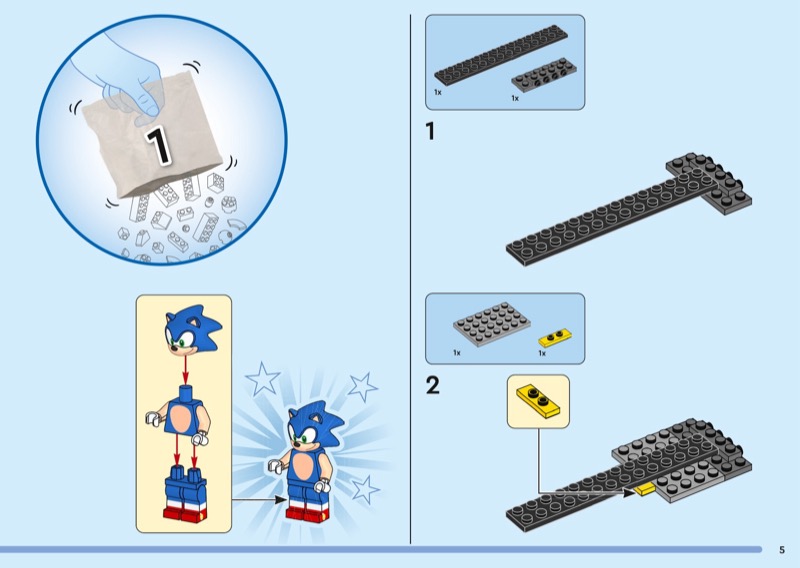 1

1x

1x

1

1x

1x

2

5