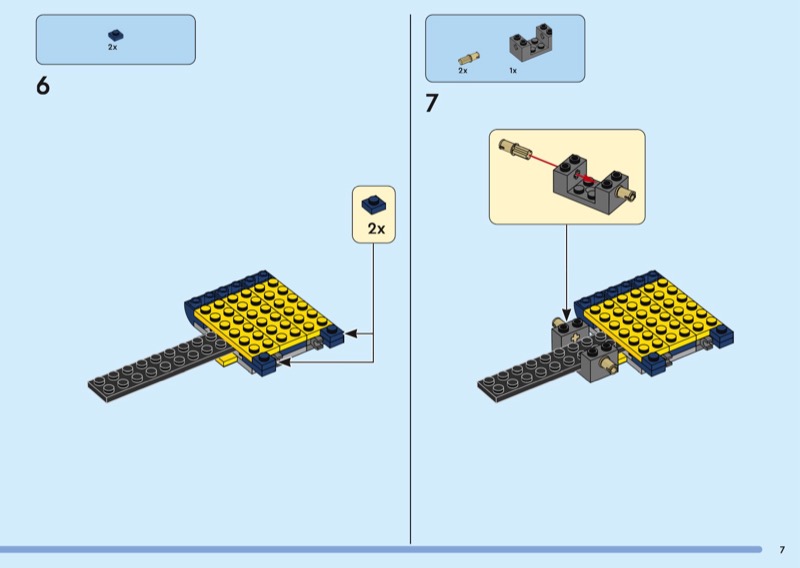 2x

6

2x

2x

1x

7

7