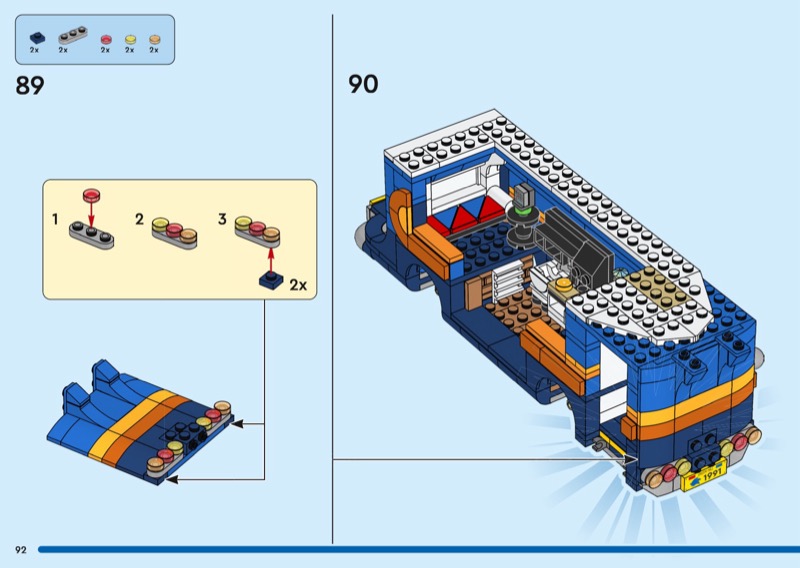 2x 2x 2x 2x 2x

89

1 2 3

2x

90

1991

92