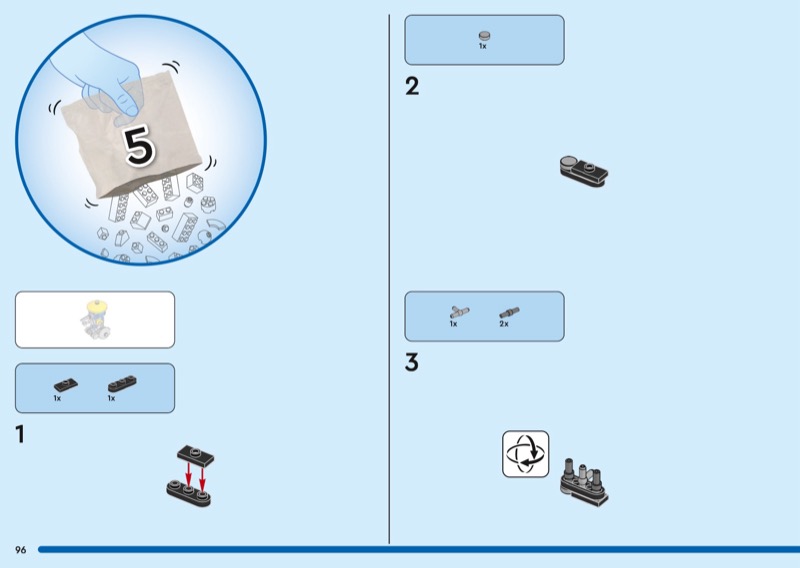 5

1x 1x

1

96

1x

2

1x 2x

3