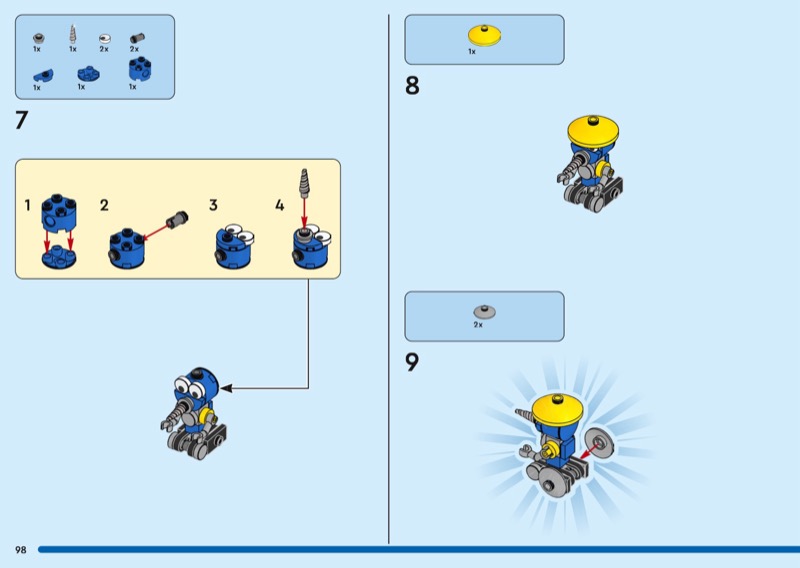 1x 1x 2x 2x
1x 1x 1x

7

1 2 3 4

1x

8

2x

9

98