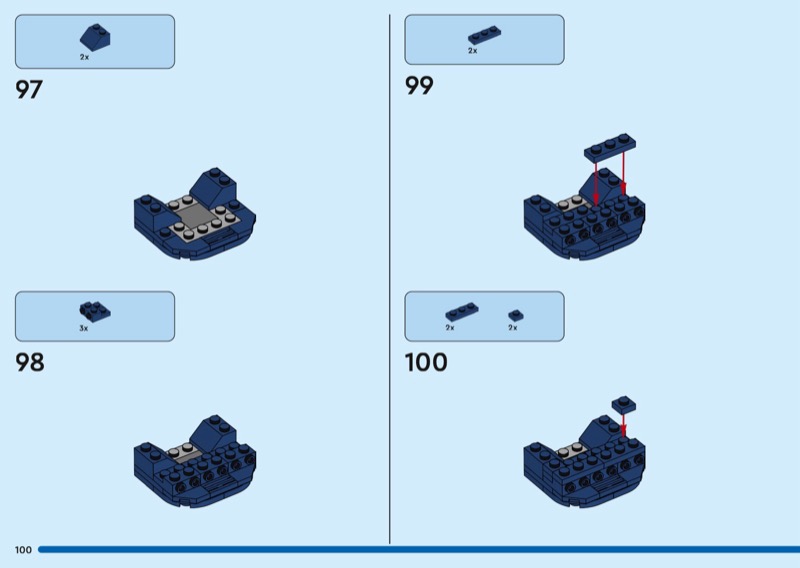 2x

97

3x

98

2x

99

2x 2x

100

100