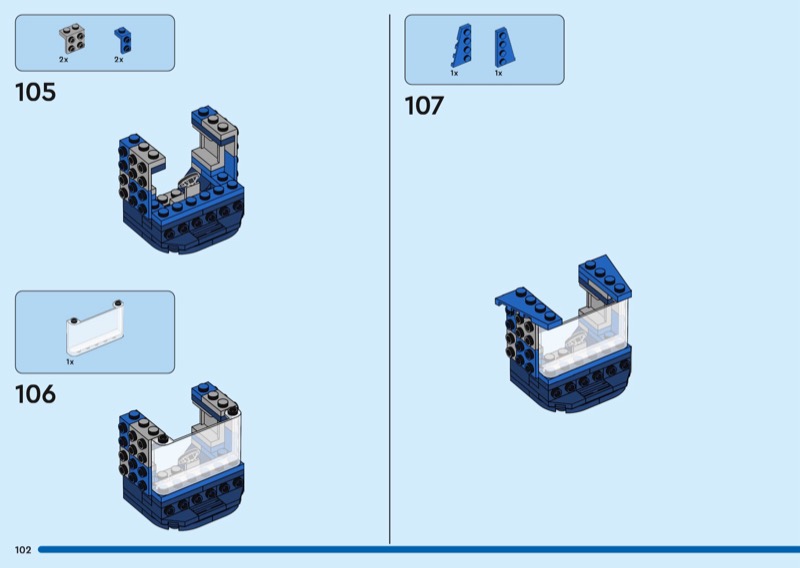 2x 2x

105

1x

106

1x 1x

107

102