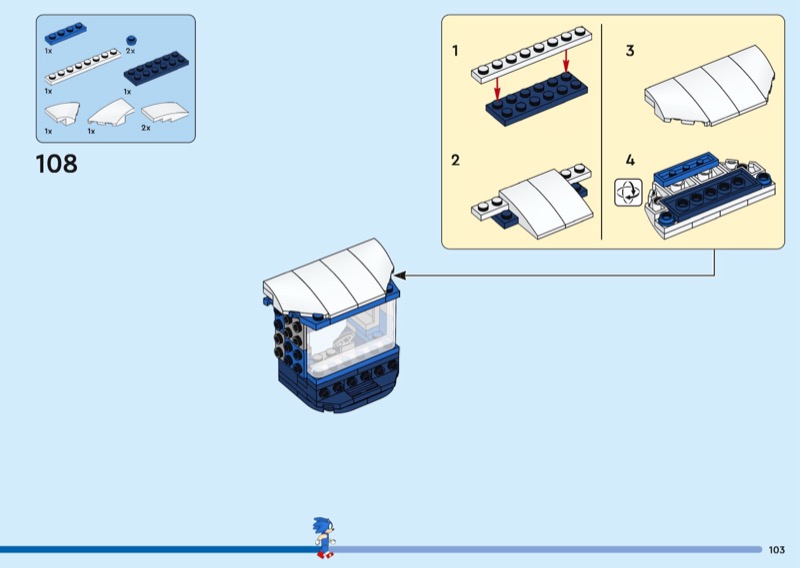 1x
2x
1x
1x
1x
1x
2x

108

1
2
3
4

103