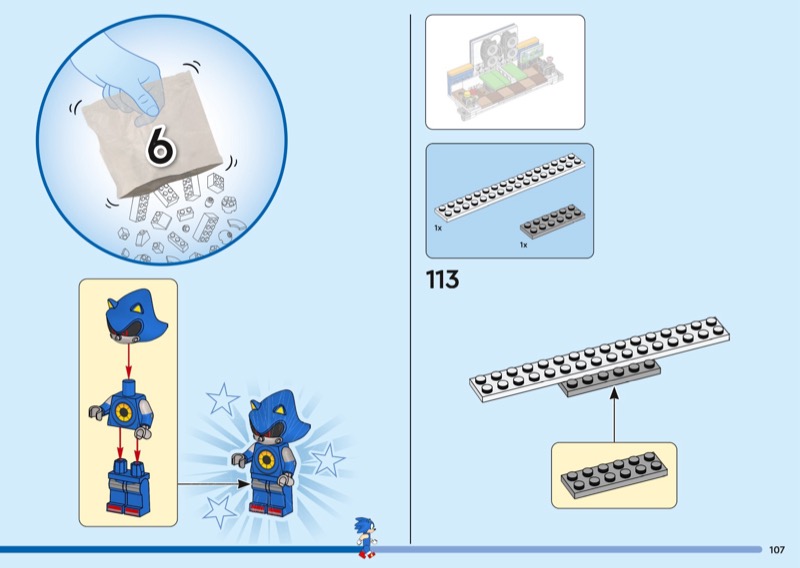 6

1x

1x

113

107