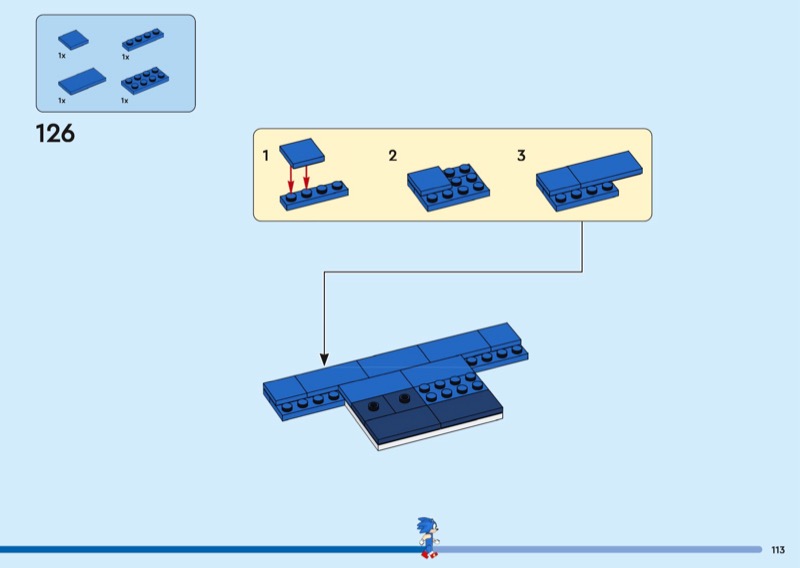 1x
1x
1x
1x

126

1

2

3

113