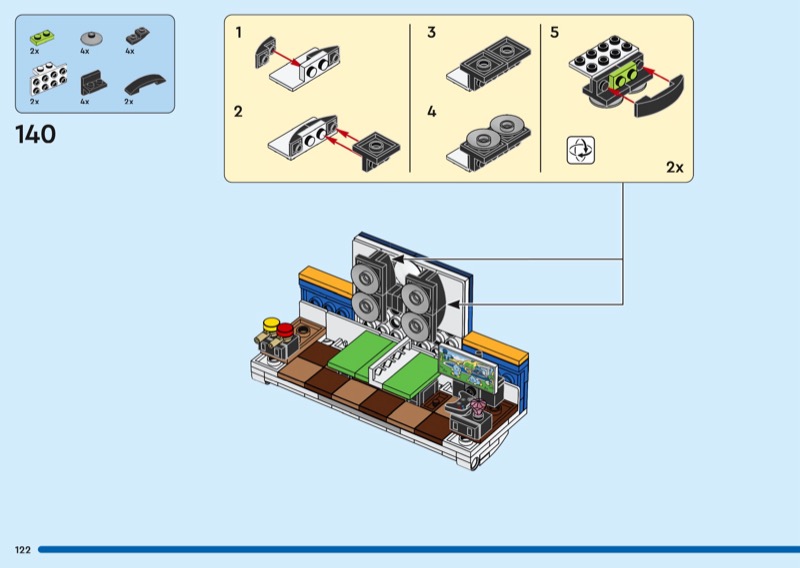 2x
4x
4x
2x
4x
2x

140

1

2

3

4

5

2x

122