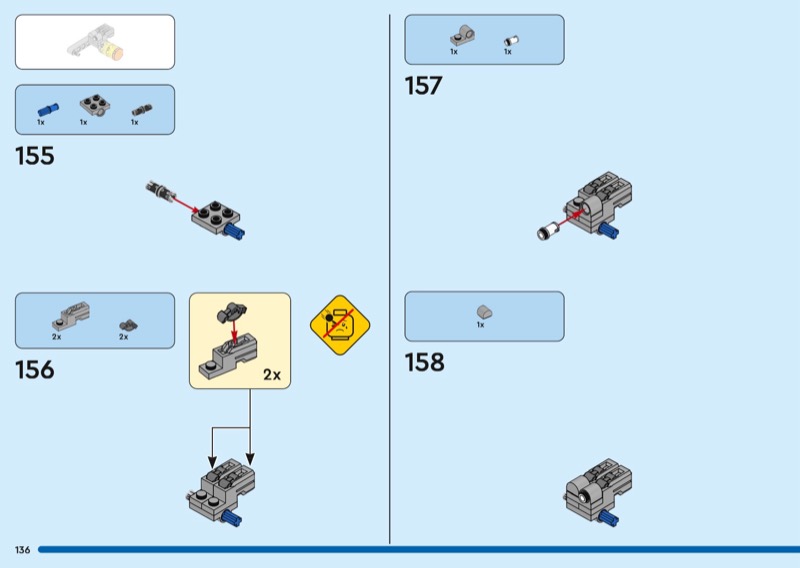 1x 1x 1x

155

2x 2x

156

2x

1x 1x

157

1x

158

136