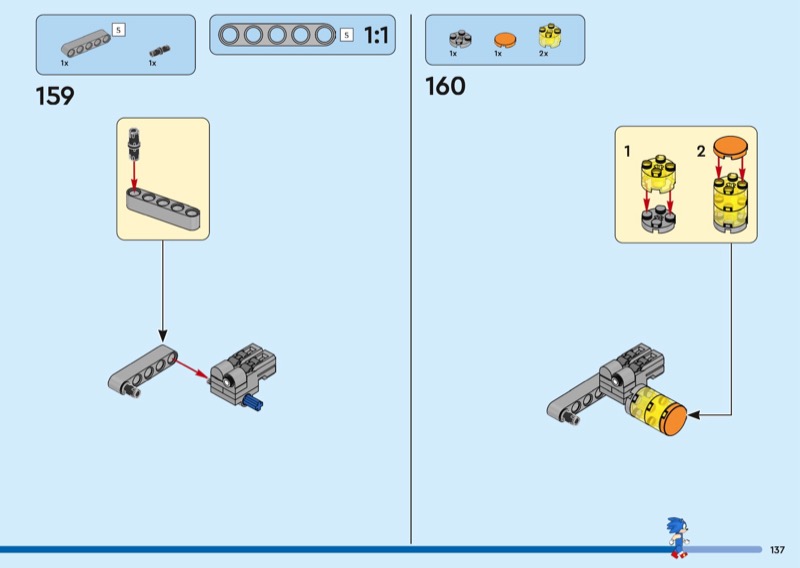 5
1x
1x

5 1:1

159

1x 1x 2x

160

1 2

137