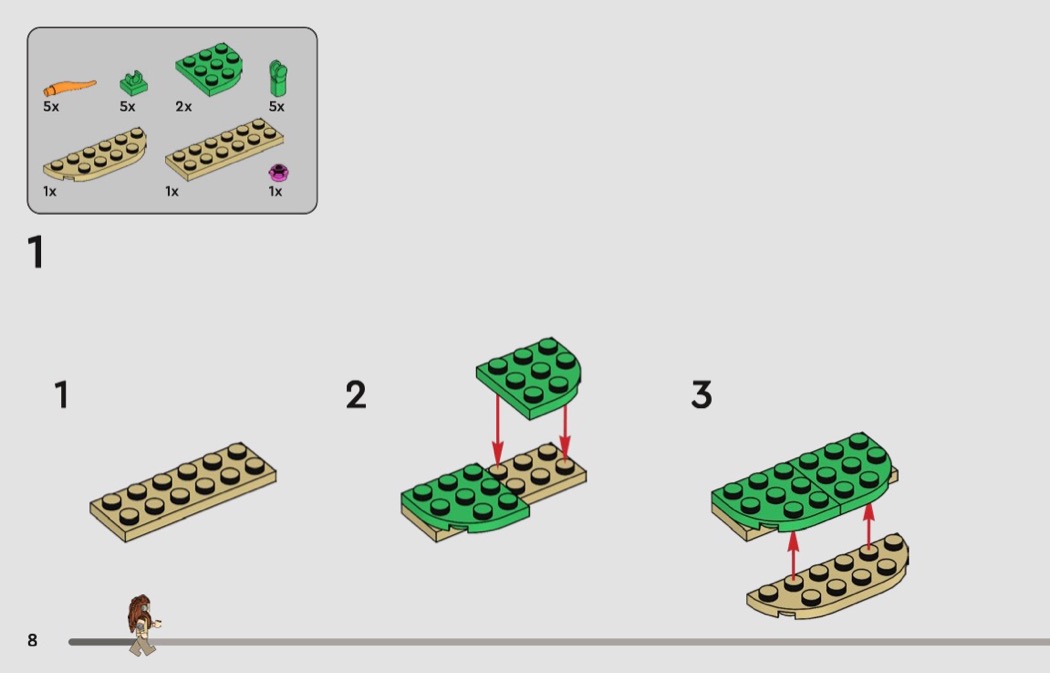 5x
5x
2x
5x
1x
1x
1x

1

1

2

3

8