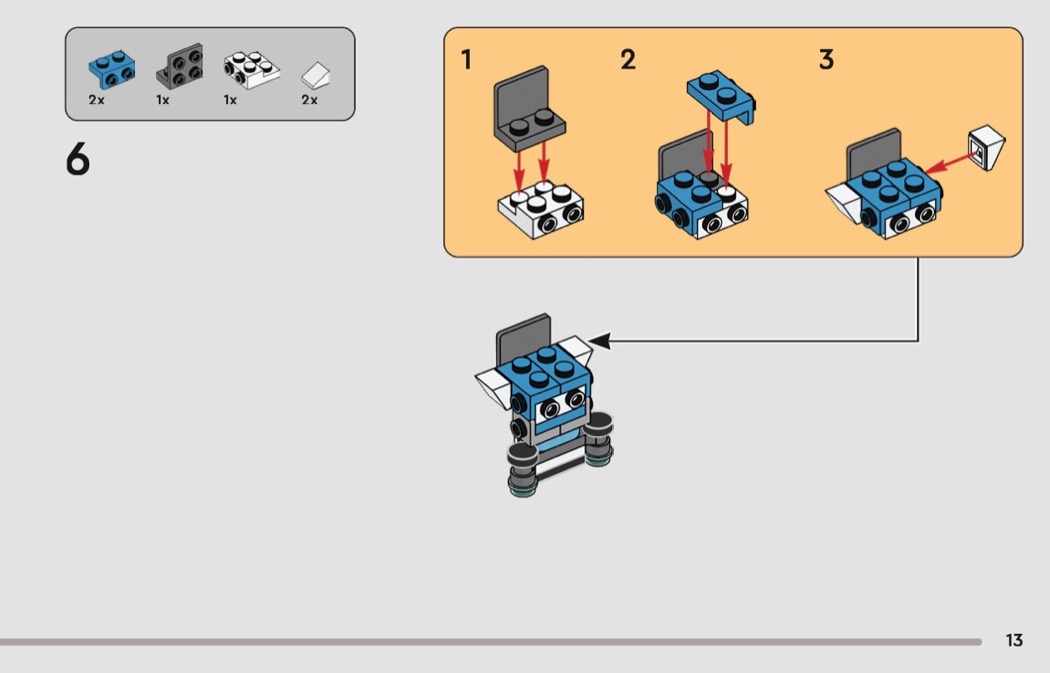 2x 1x 1x 2x

6

1

2

3

13