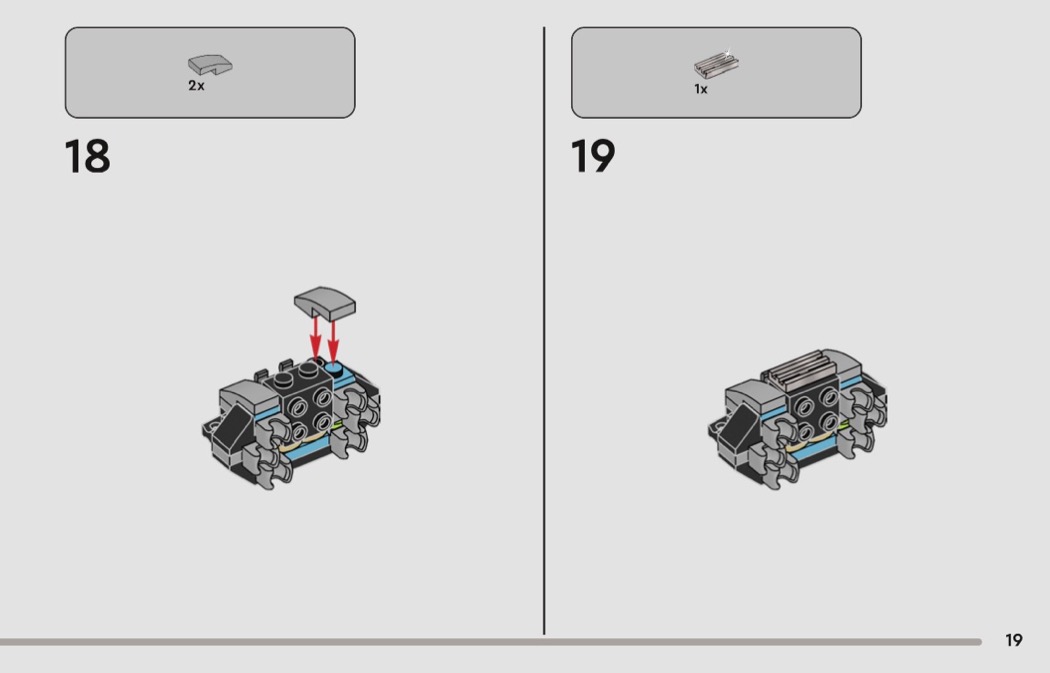 2x

18

1x

19

19