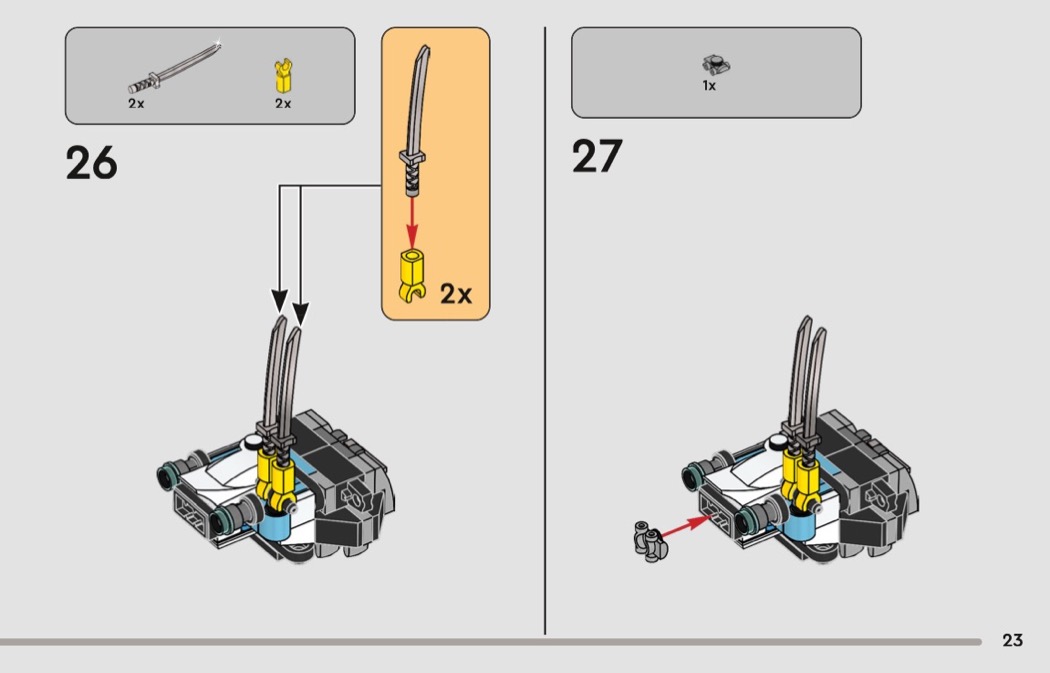 2x 2x

26

2x

1x

27

23