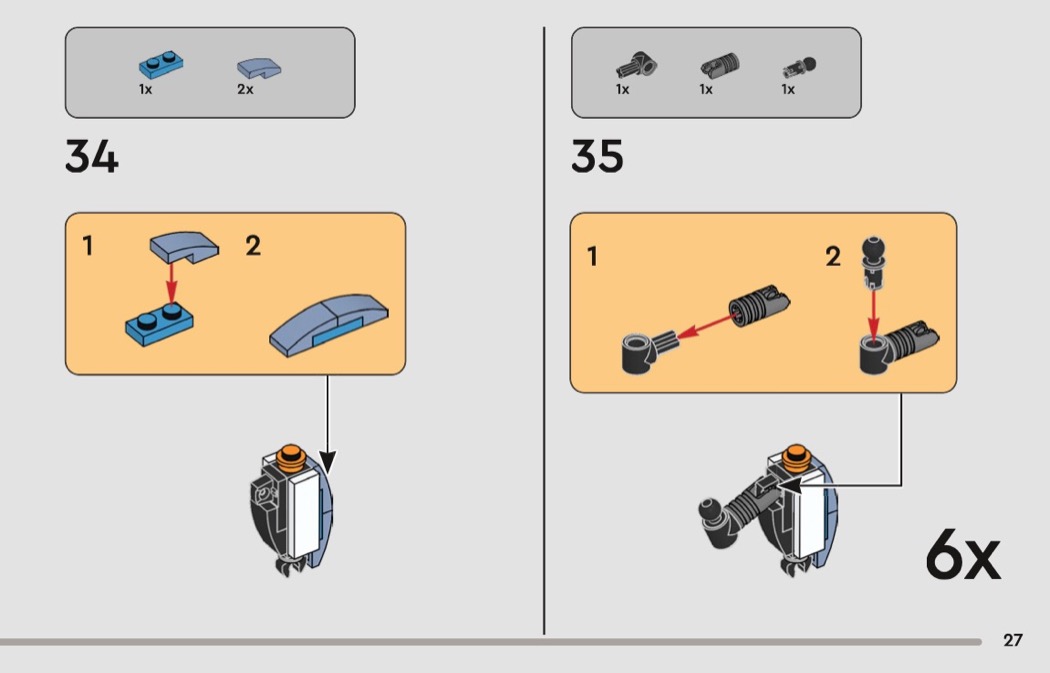 1x 2x

34

1 2

1x 1x 1x

35

1 2

6x

27