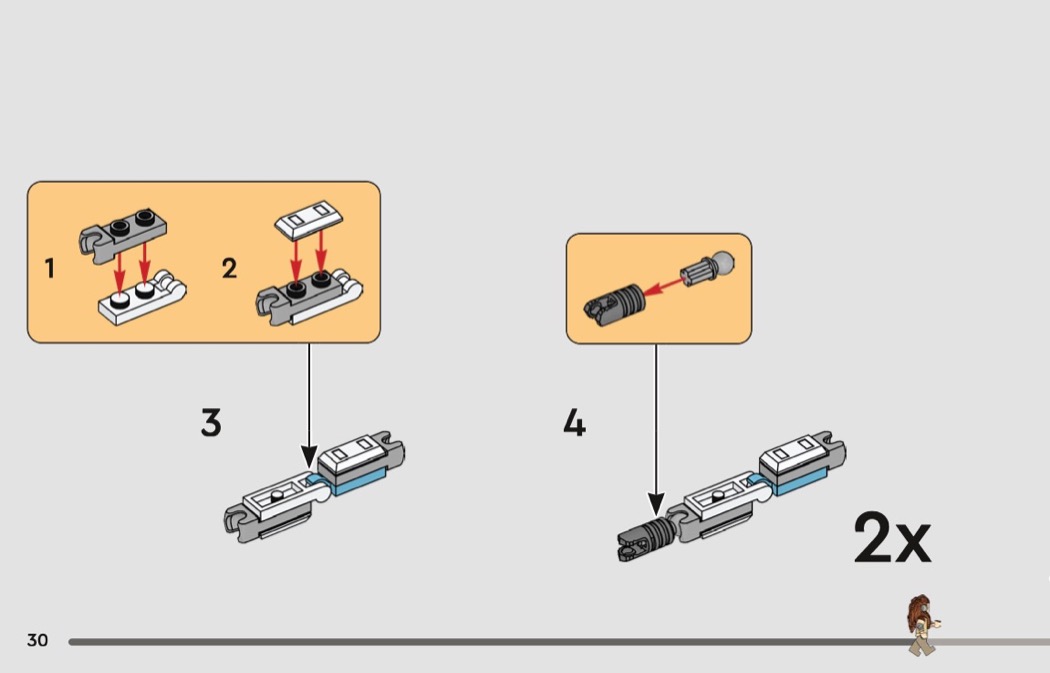 1
2
3
4
2x
30