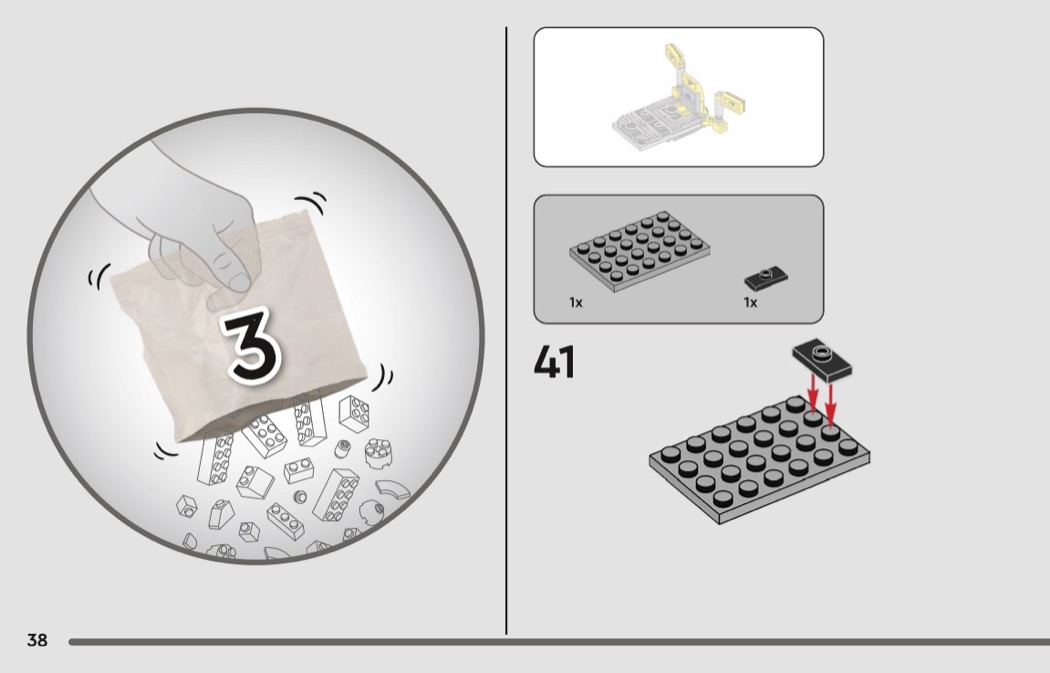 3

1x

1x

41

38