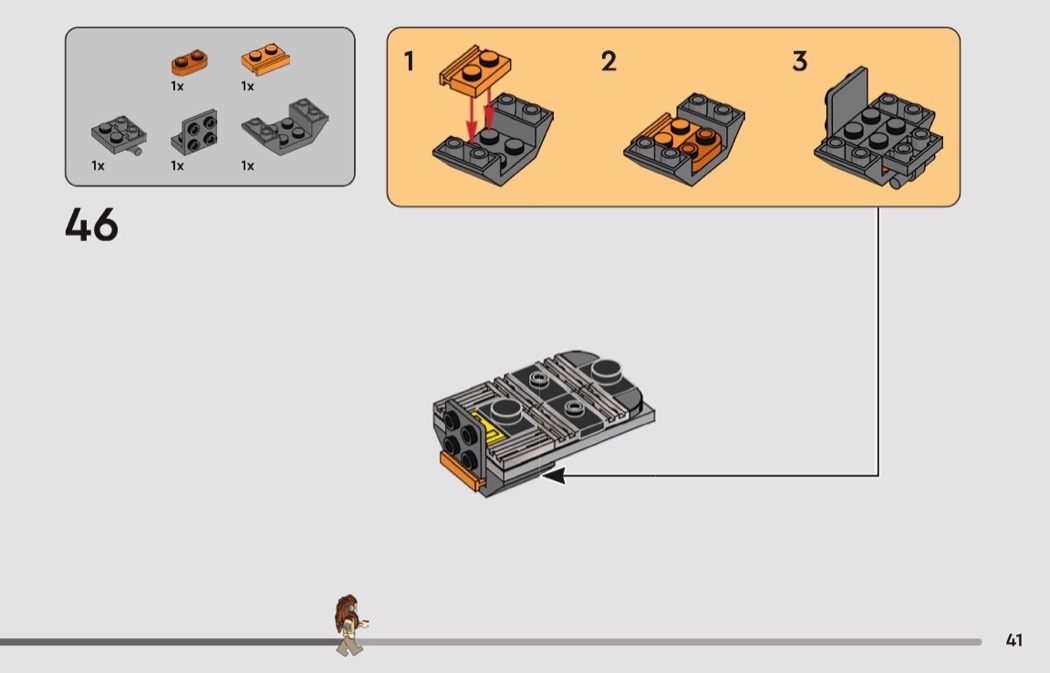 1x 1x
1x 1x 1x

46

1 2 3

41