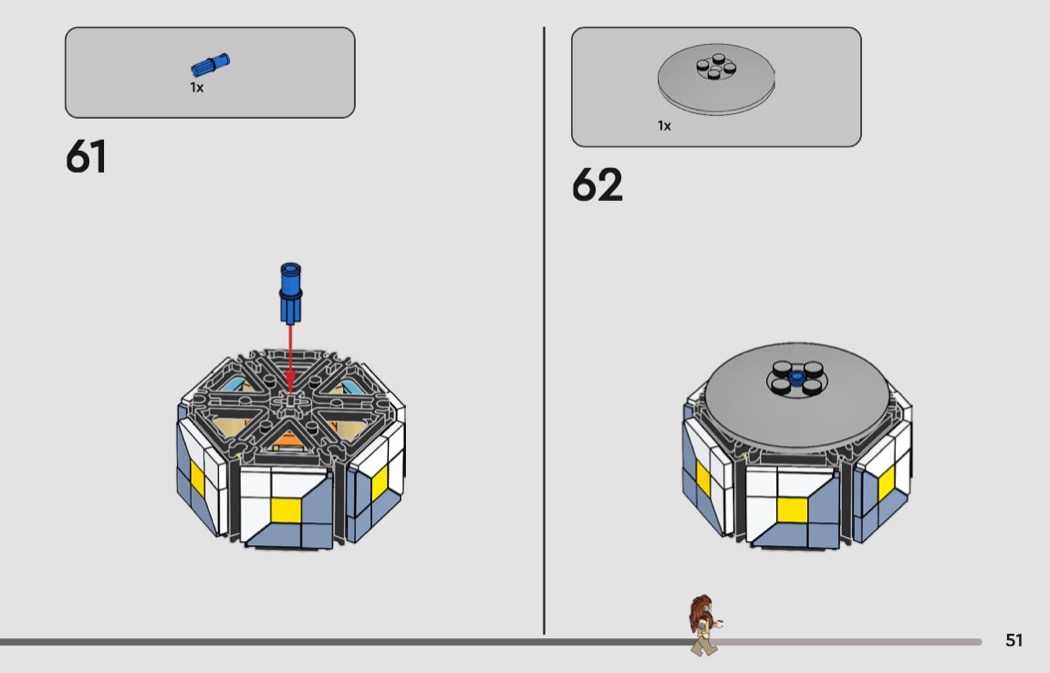 1x

61

1x

62

51