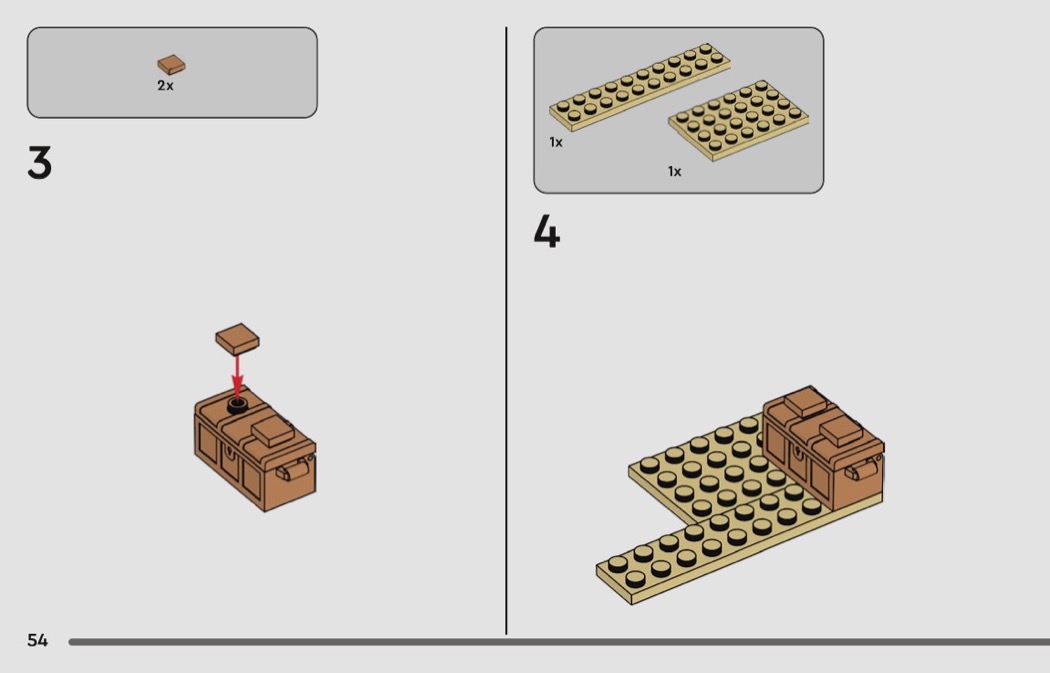 2x

3

1x

1x

4

54