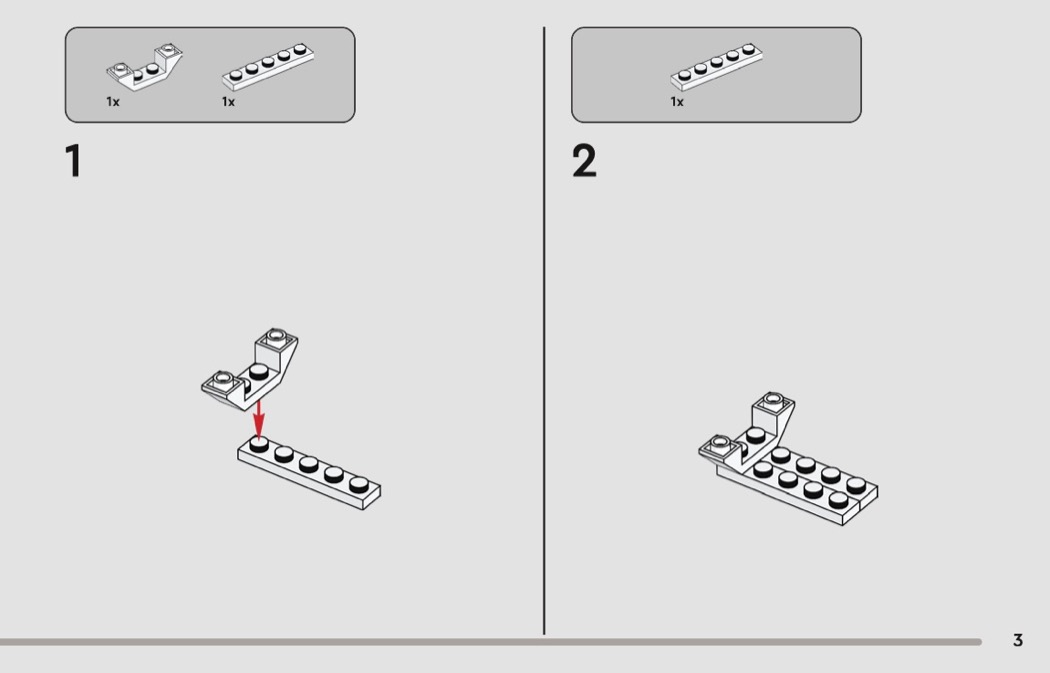 1x 1x

1

1x

2

3