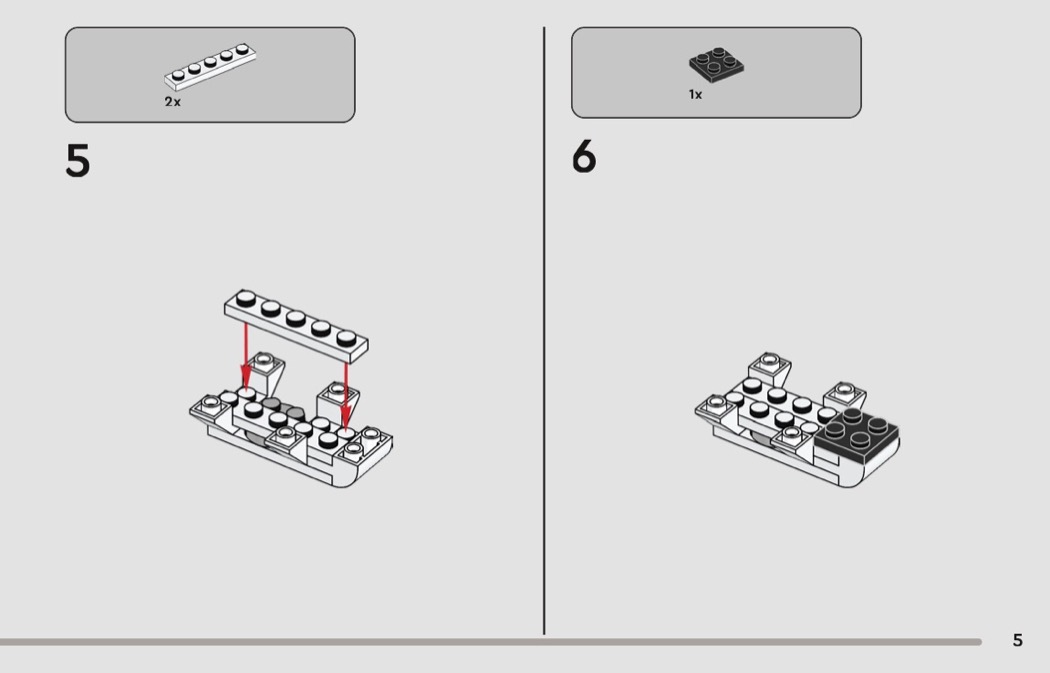 2x

5

1x

6

5