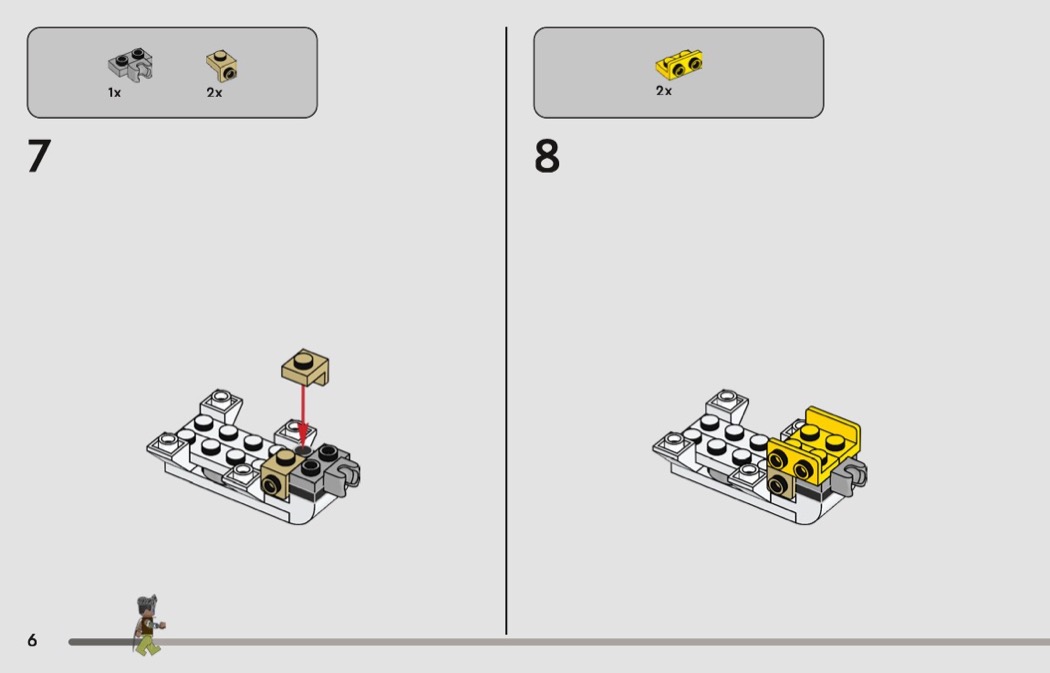 1x

2x

7

2x

8

6