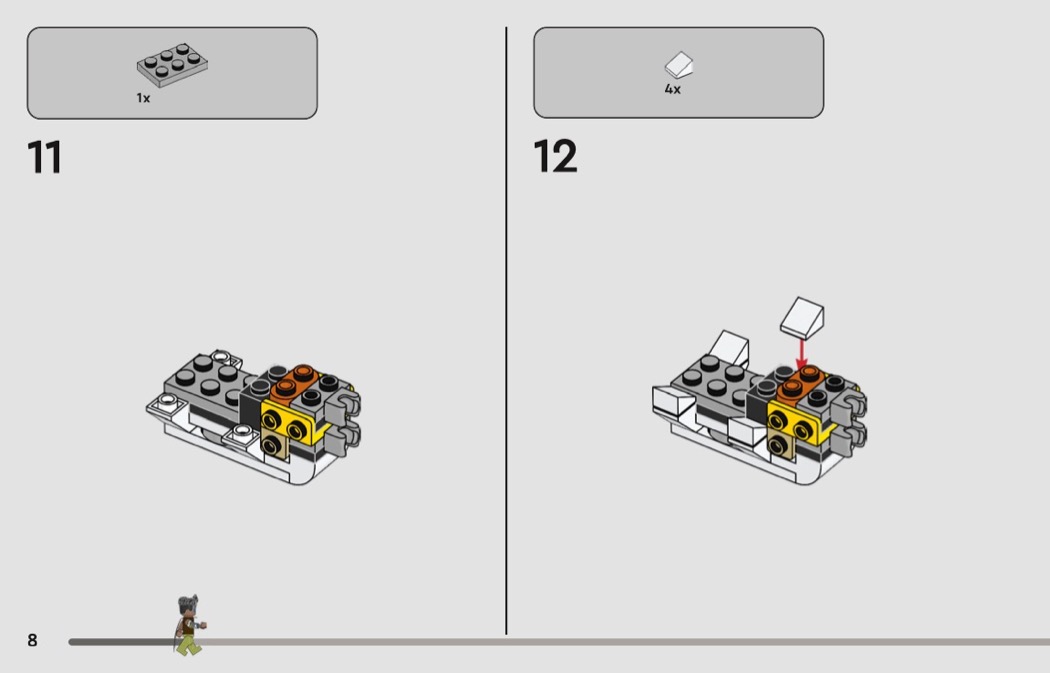 1x

11

4x

12

8