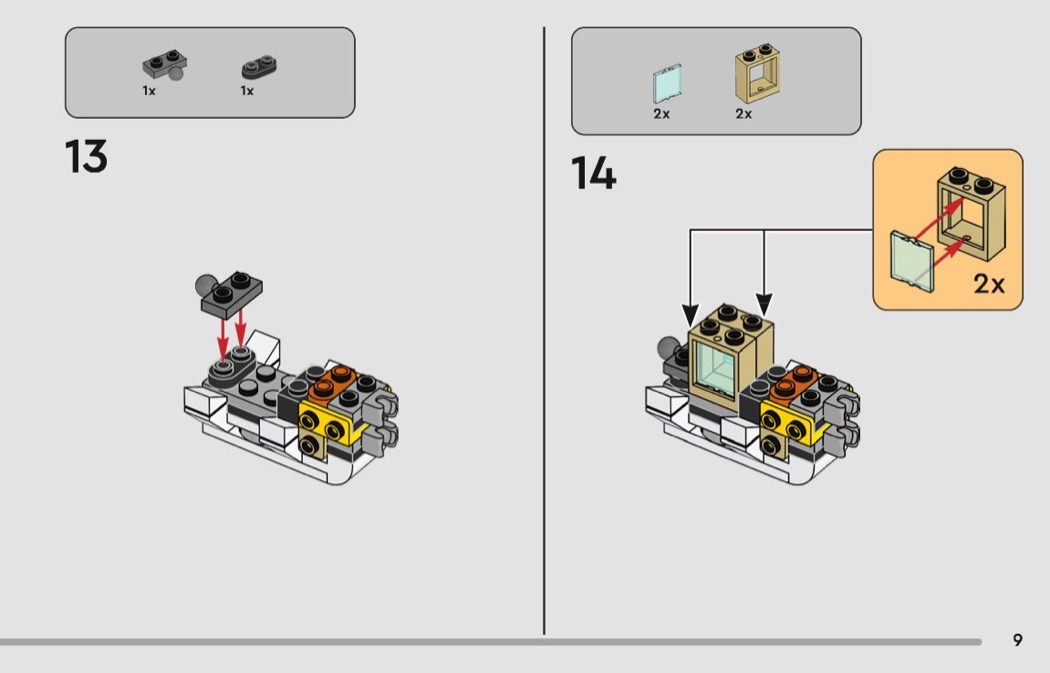 1x 1x

13

2x 2x

14

2x

9