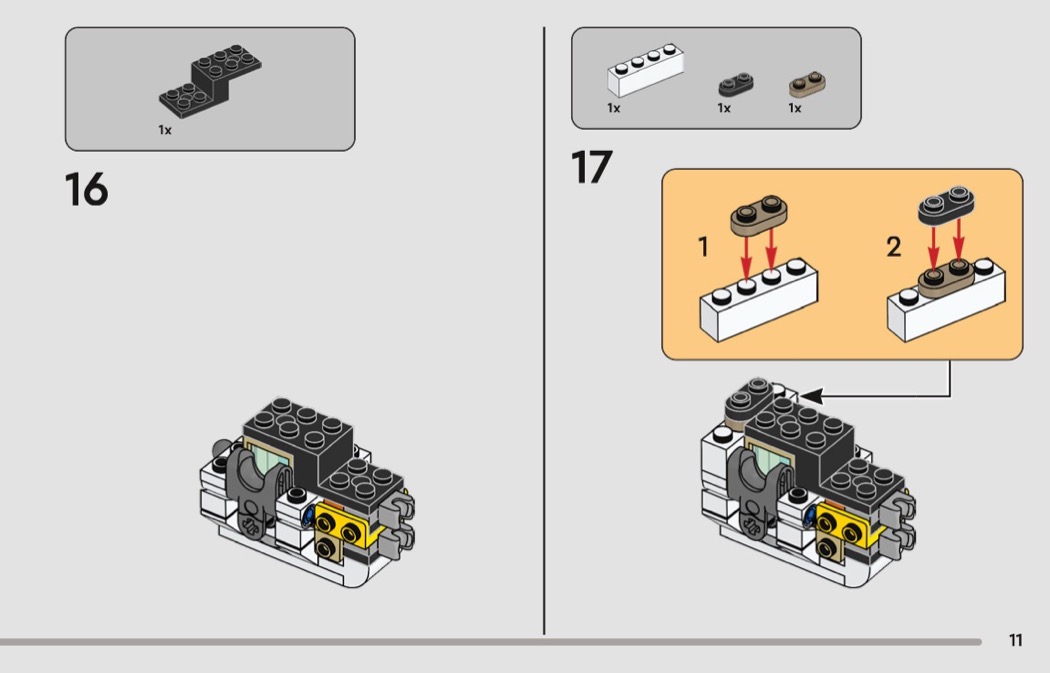 1x

16

1x 1x 1x

17

1

2

11