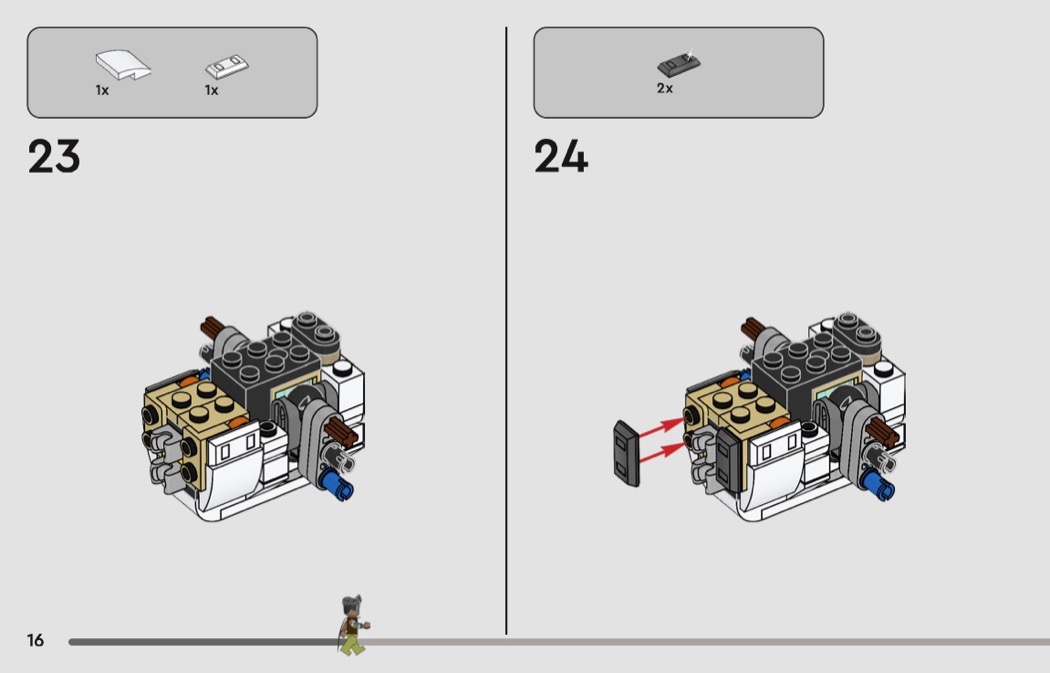 1x 1x

23

2x

24

16