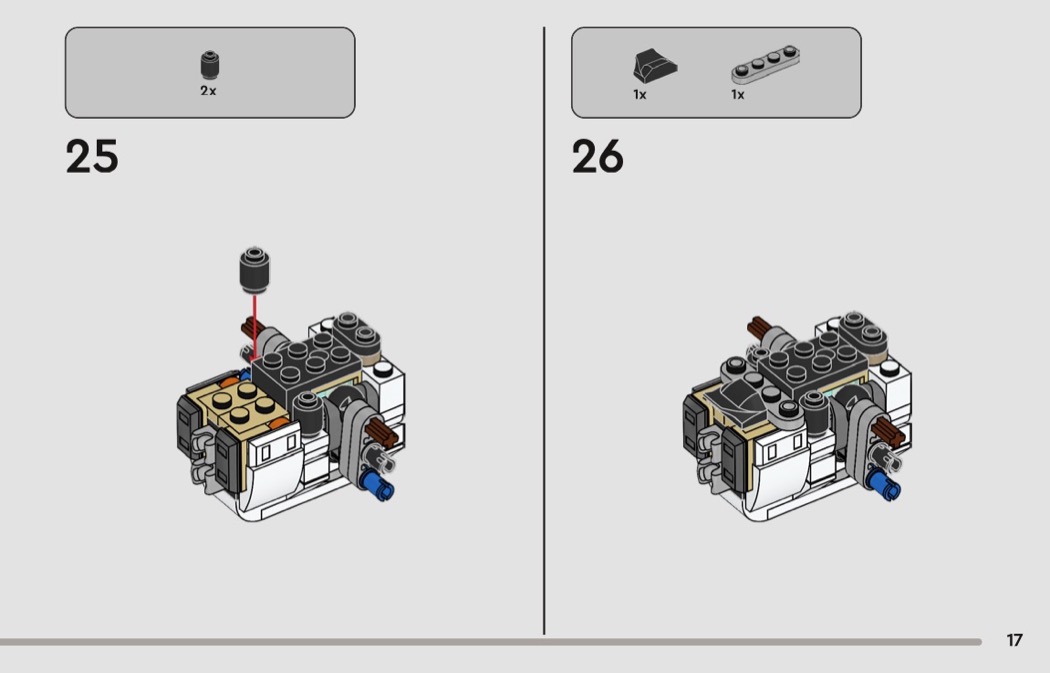 2x

25

1x 1x

26

17