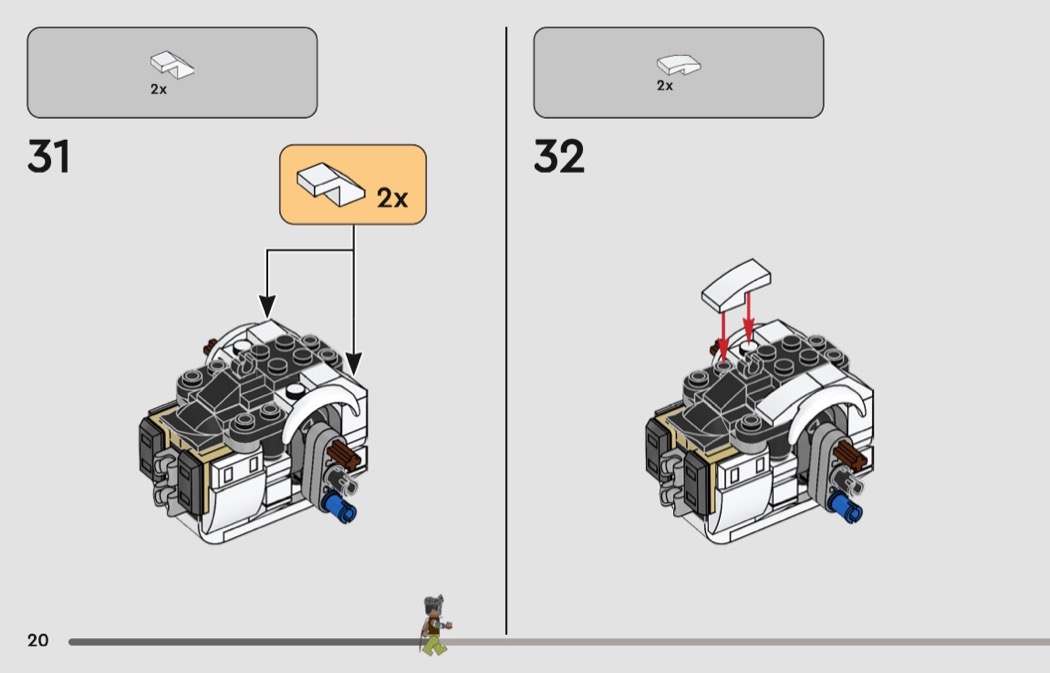 2x

31

2x

2x

32

20