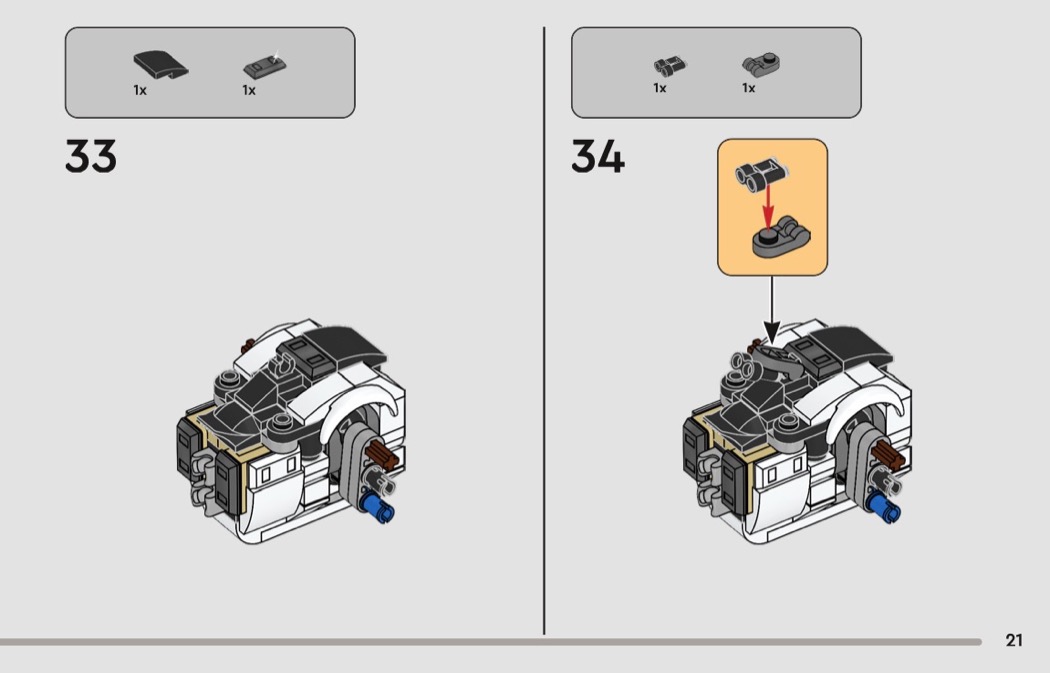 1x 1x

33

1x 1x

34

21