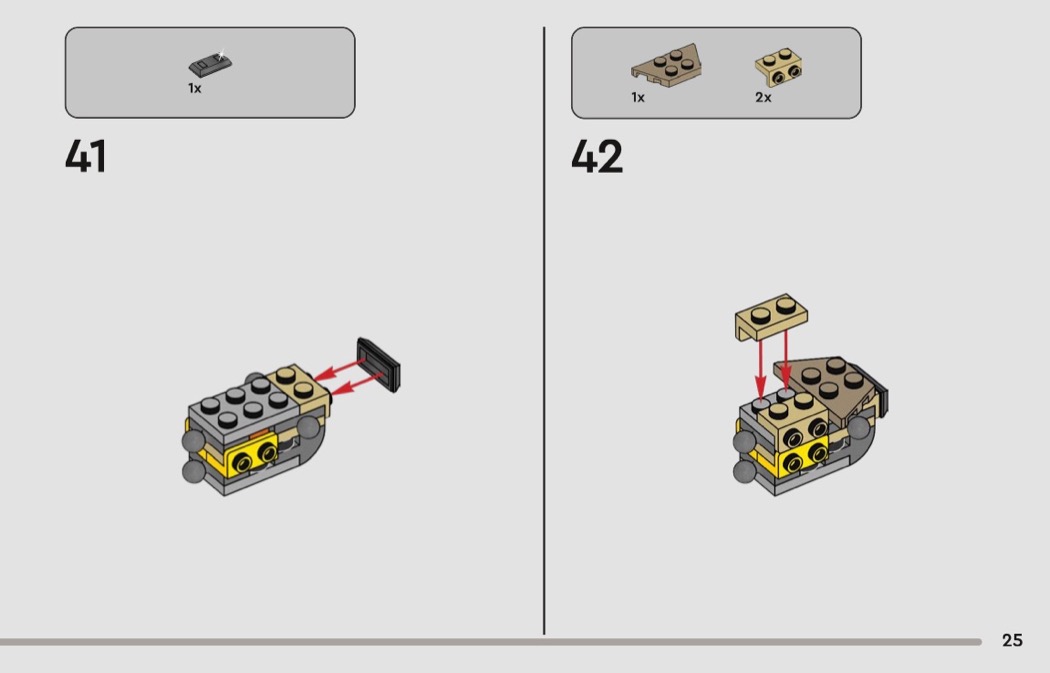 1x

41

1x 2x

42

25