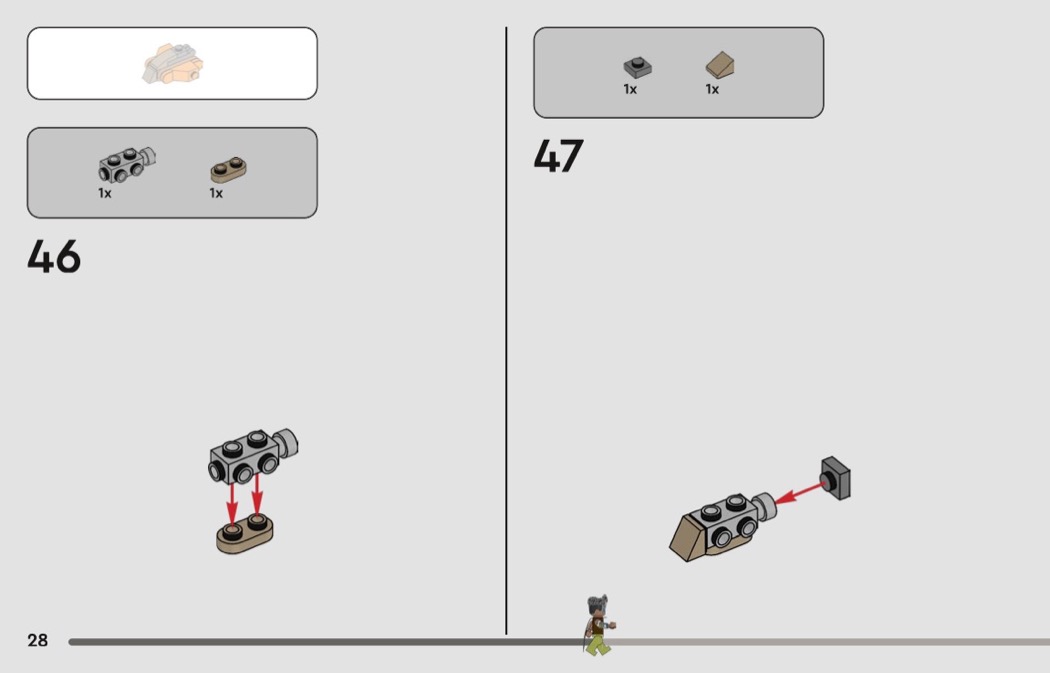 1x 1x

46

1x 1x

47

28