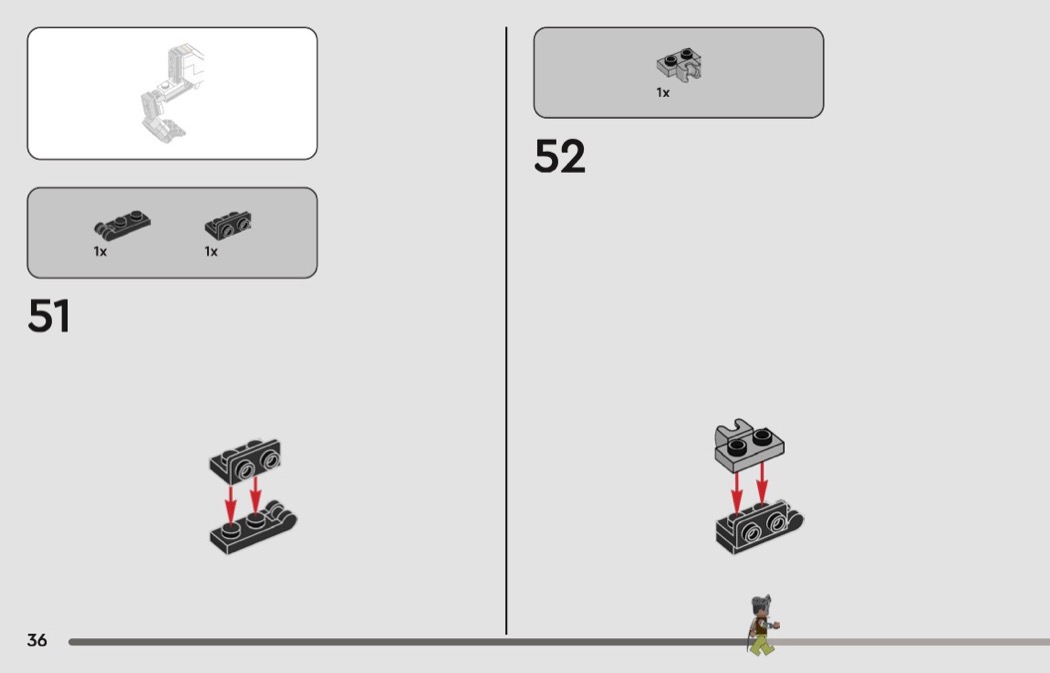 1x

1x

51

1x

52

36