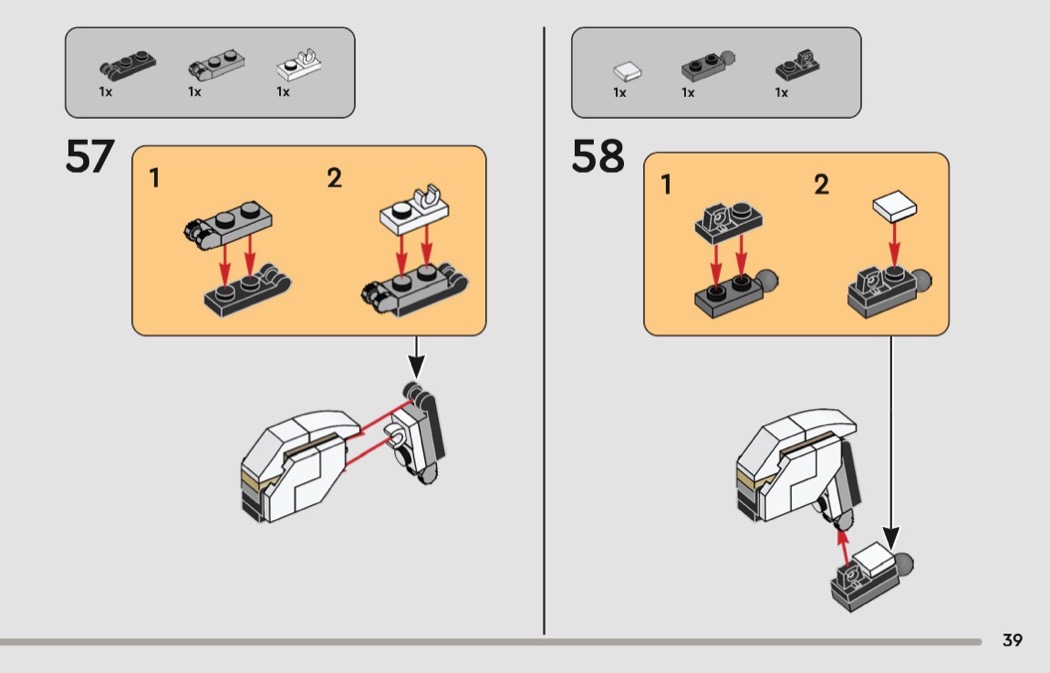 1x 1x 1x

57

1 2

1x 1x 1x

58

1 2

39