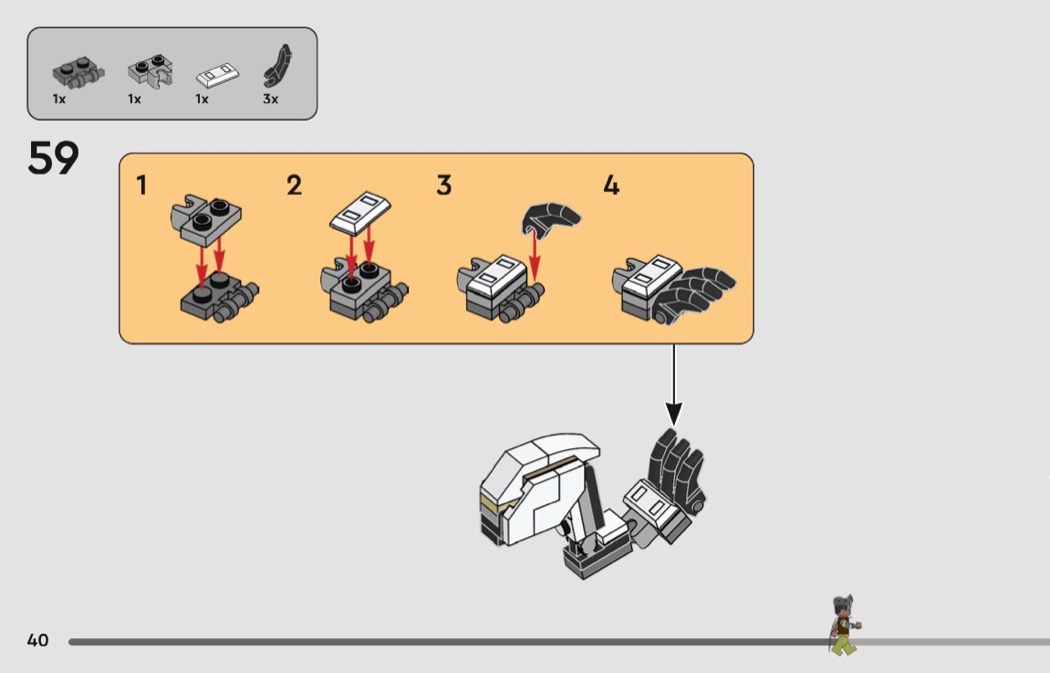 1x 1x 1x 3x

59

1

2

3

4

40