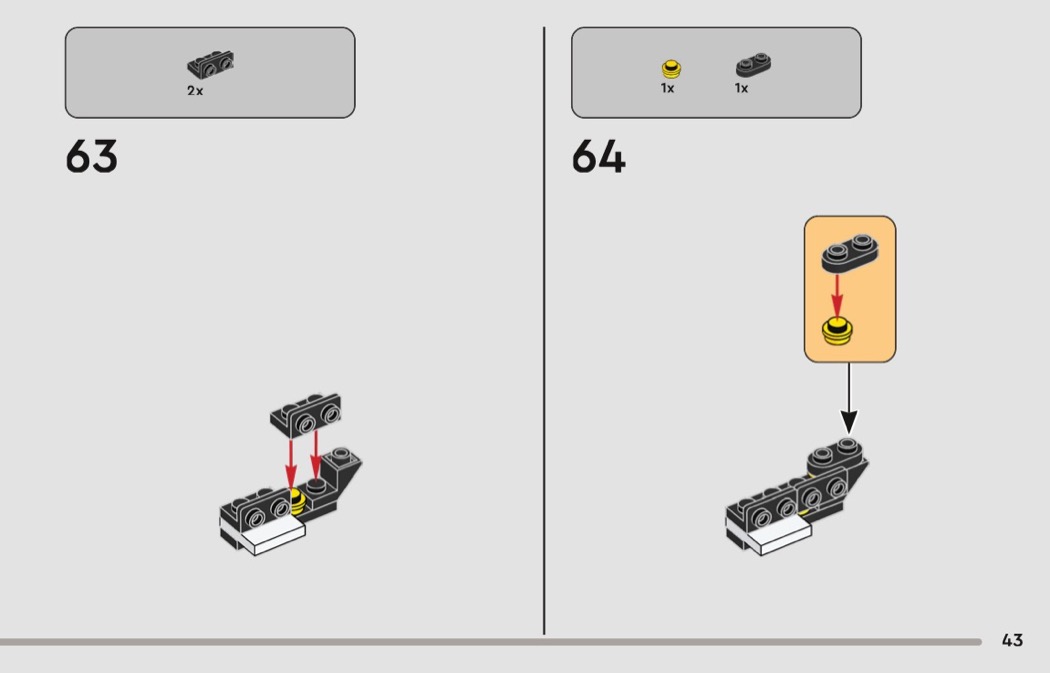 2x

63

1x 1x

64

43