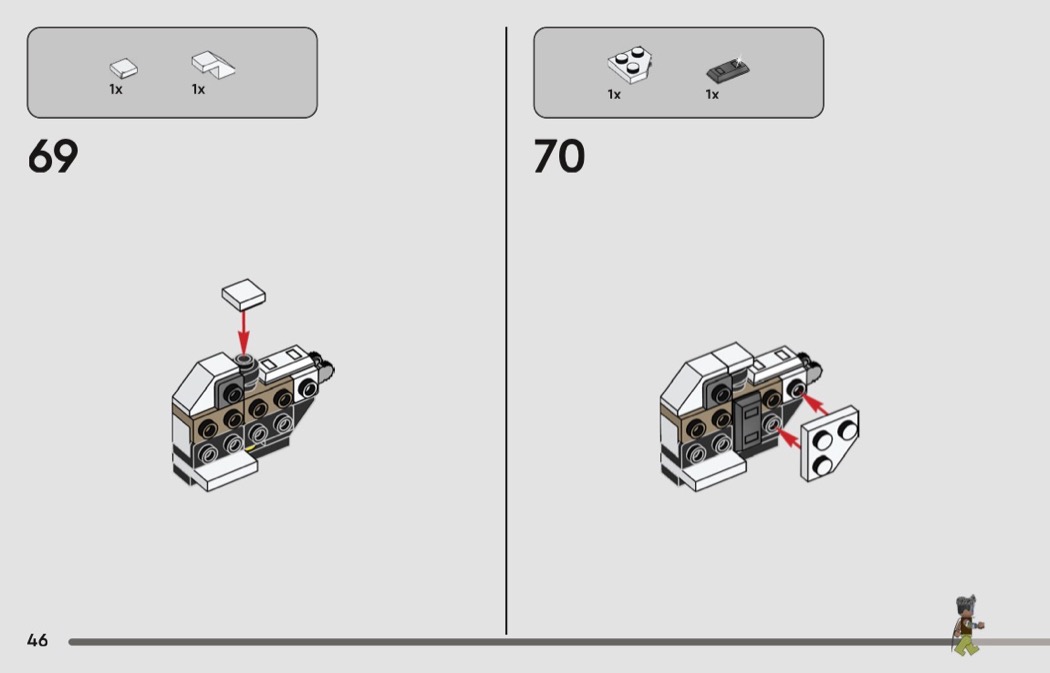 1x 1x

69

1x 1x

70

46