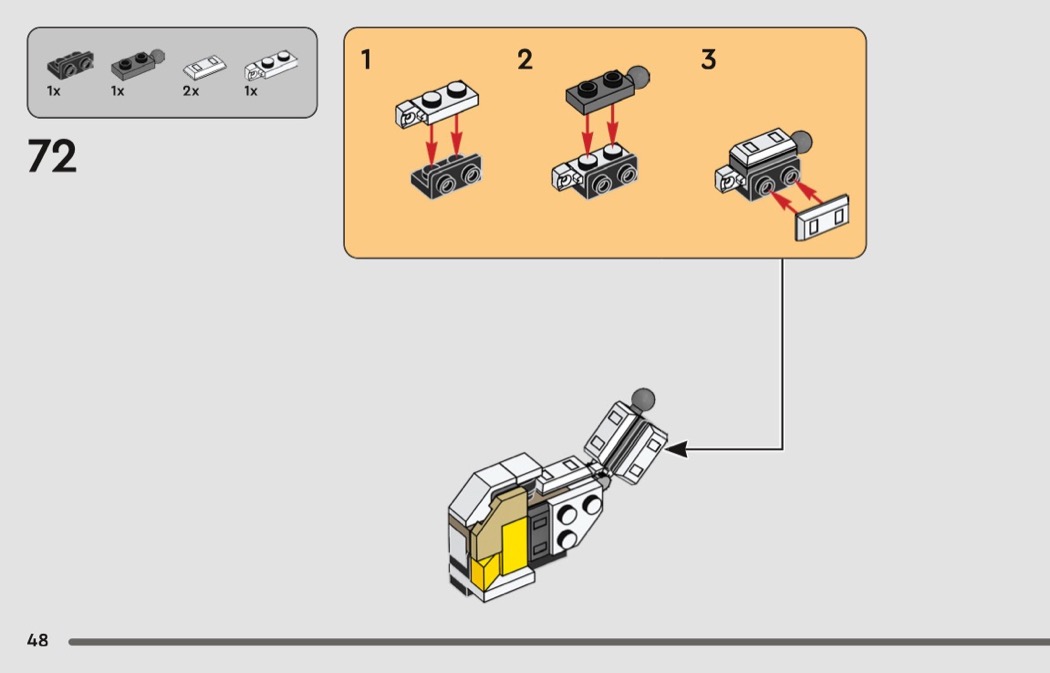 1x 1x 2x 1x

72

1

2

3

48