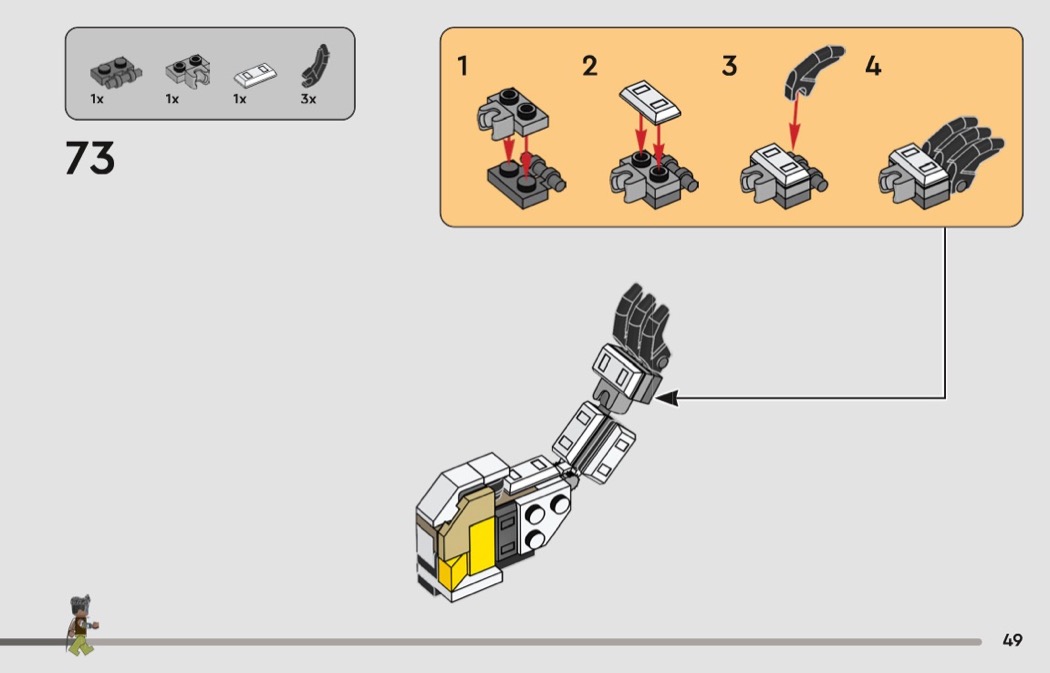 1x 1x 1x 3x

73

1 2 3 4

49