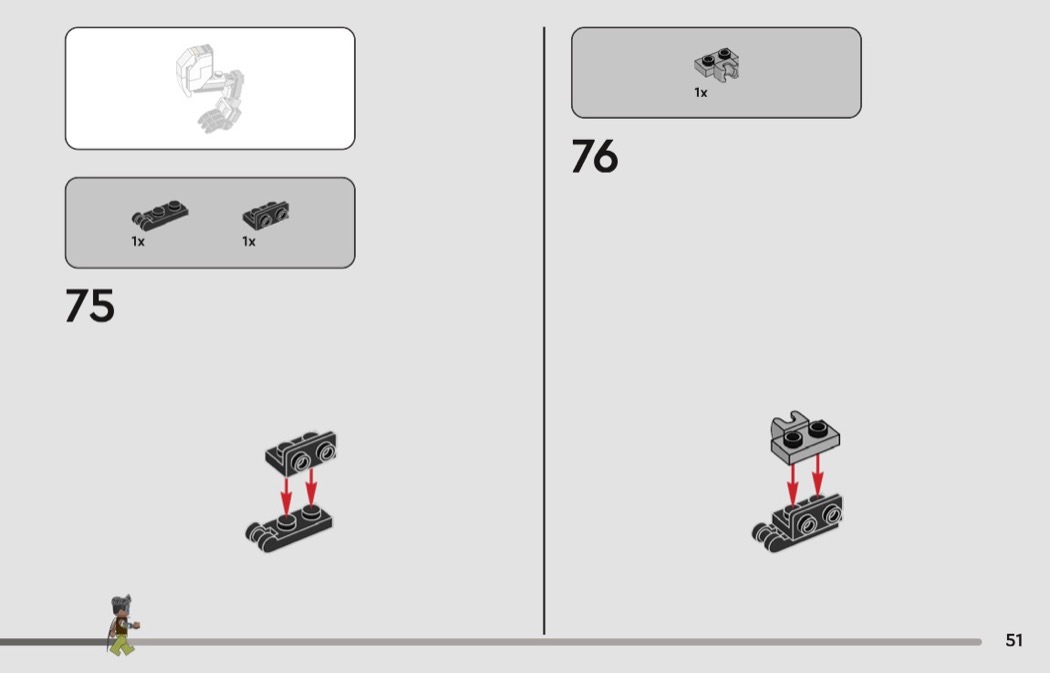 1x 1x

75

1x

76

51