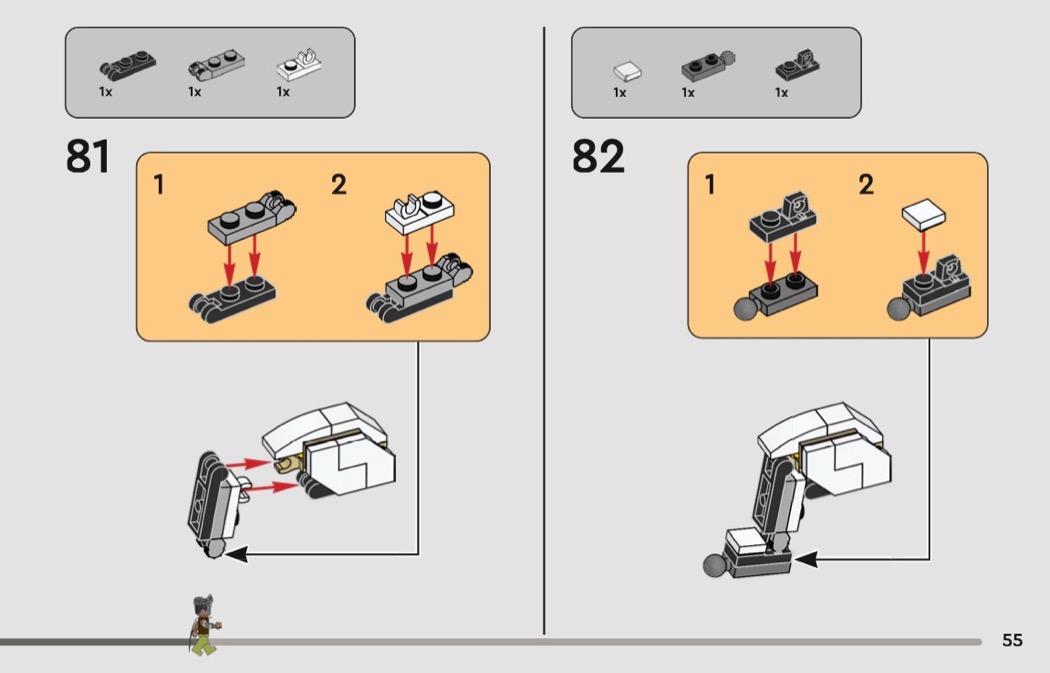 1x 1x 1x

81

1

2

1x 1x 1x

82

1

2

55