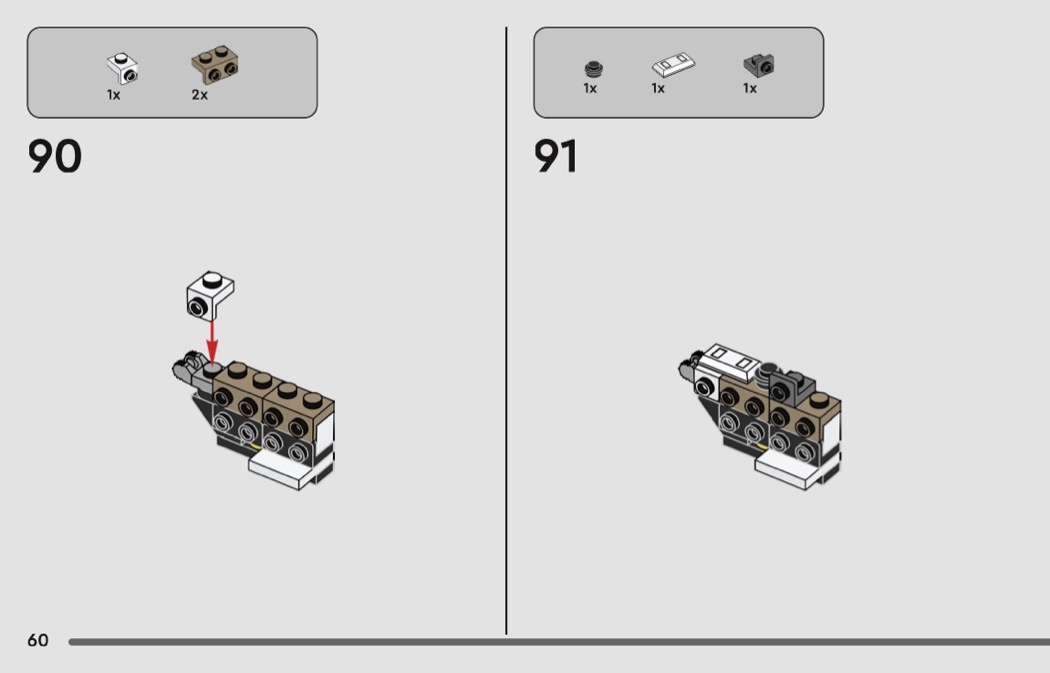 1x 2x

90

1x 1x 1x

91

60