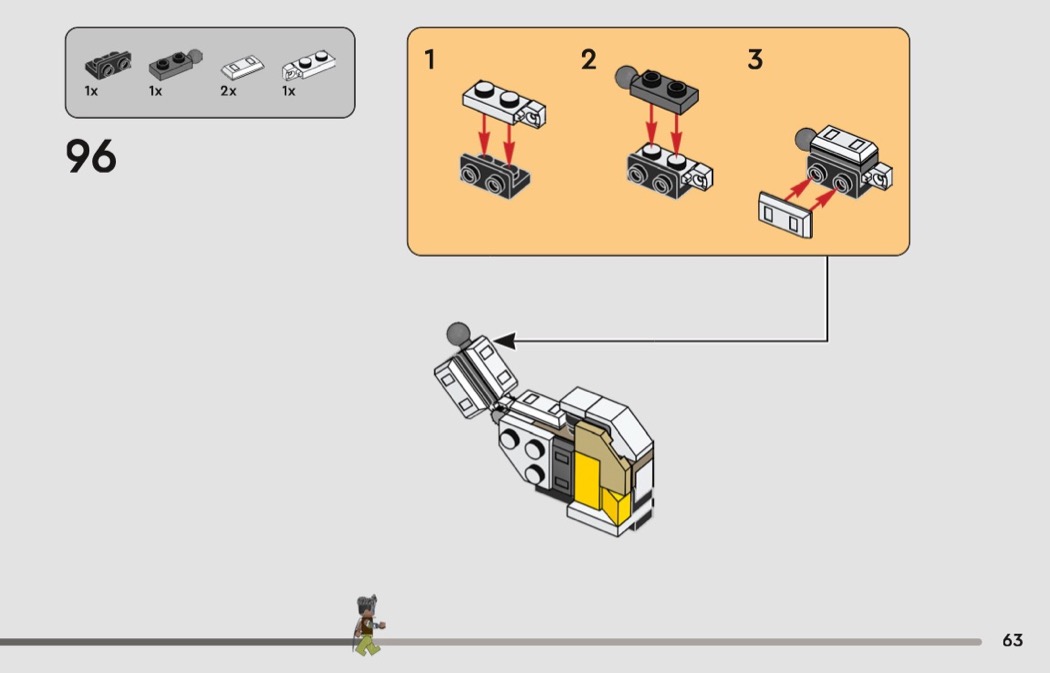 1x 1x 2x 1x

96

1

2

3

63