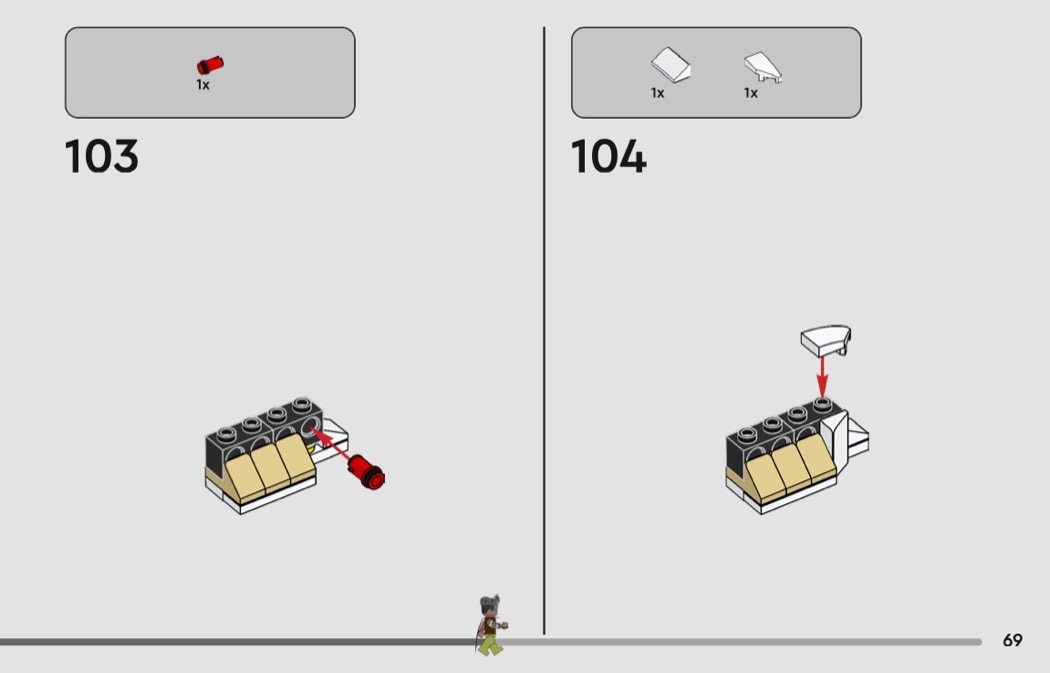 1x

103

1x

1x

104

69