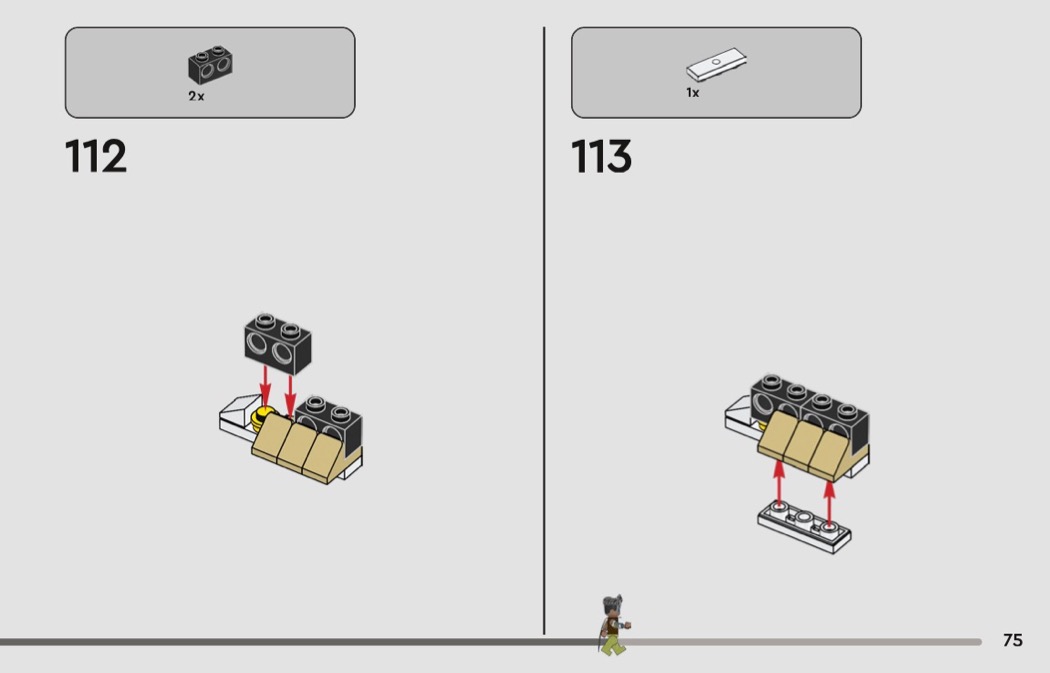 2x

112

1x

113

75